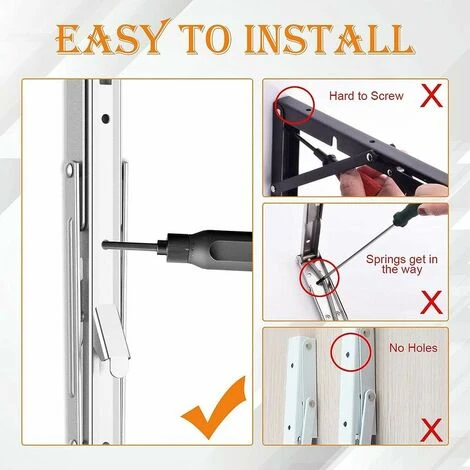 EASY TO INSTALL

Hard to Screw

X

Springs get in the way

X

No Holes

X