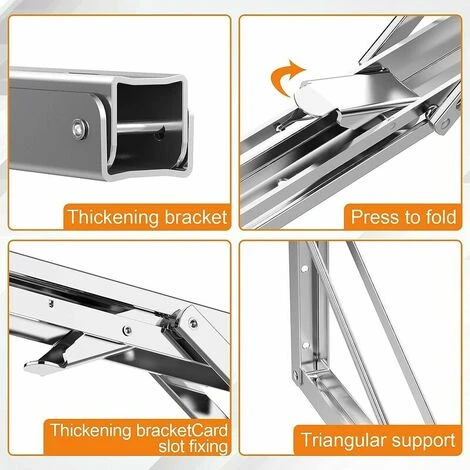 Thickening bracket

Press to fold

Thickening bracketCard slot fixing

Triangular support