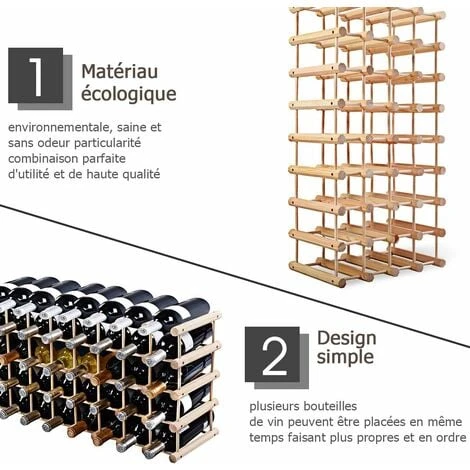 1 Matériau écologique

environnementale, saine et sans odeur particularité combinaison parfaite d'utilité et de haute qualité

2 Design simple

plusieurs bouteilles de vin peuvent être placées en même temps faisant plus propres et en ordre