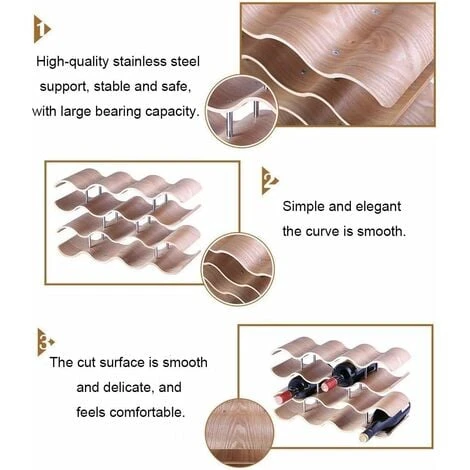 1

High-quality stainless steel support, stable and safe, with large bearing capacity.

2

Simple and elegant the curve is smooth.

3

The cut surface is smooth and delicate, and feels comfortable.