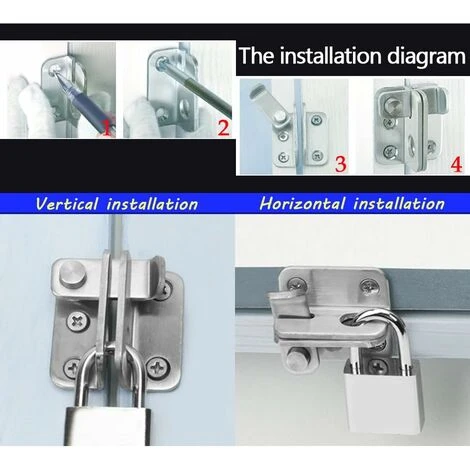 1

2

The installation diagram

3

4

Vertical installation

Horizontal installation