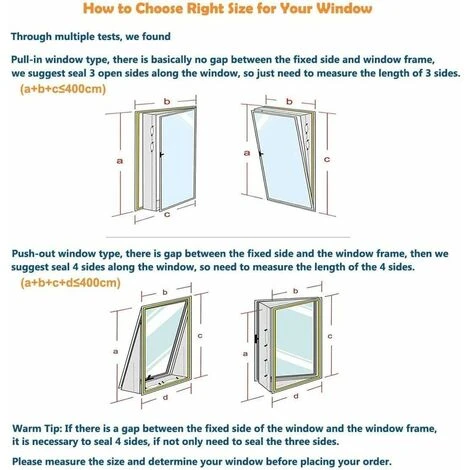 How to Choose Right Size for Your Window

Through multiple tests, we found

Pull-in window type, there is basically no gap between the fixed side and window frame, we suggest seal 3 open sides along the window, so just need to measure the length of 3 sides.

(a+b+c≤400cm)

b
a
c

b
a
c

Push-out window type, there is gap between the fixed side and the window frame, then we suggest seal 4 sides along the window, so need to measure the length of the 4 sides.

(a+b+c+d≤400cm)

b
a
c
d

b
a
c
d

Warm Tip: If there is a gap between the fixed side of the window and the window frame, it is necessary to seal 4 sides, if not only need to seal the three sides.

Please measure the size and determine your window before placing your order.