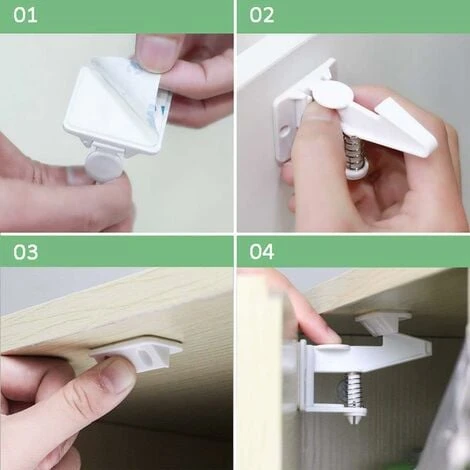 01

02

03

04