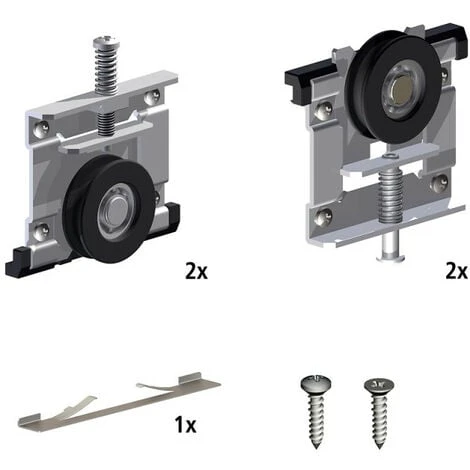 2x

2x

1x