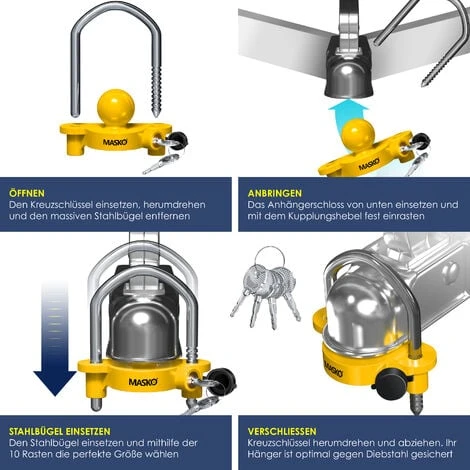 MASKO

MASKO

ÖFFNEN
Den Kreuzschlüssel einsetzen, herumdrehen und den massiven Stahlbügel entfernen

ANBRINGEN
Das Anhängerschloss von unten einsetzen und mit dem Kupplungshebel fest einrasten

MASKO

MASKO

STAHLBÜGEL EINSETZEN
Den Stahlbügel einsetzen und mithilfe der 10 Rasten die perfekte Größe wählen

VERSCHLIESSEN
Kreuzschlüssel herumdrehen und abziehen. Ihr Hänger ist optimal gegen Diebstahl gesichert