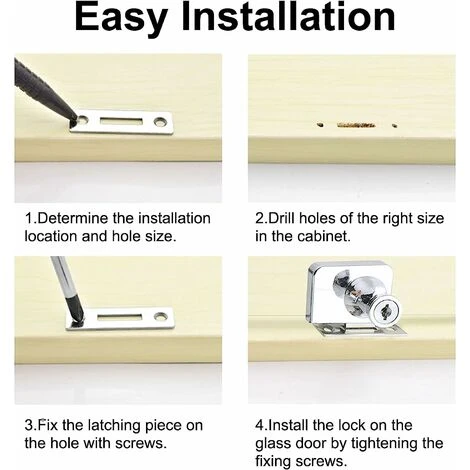 Easy Installation

1.Determine the installation location and hole size.

2.Drill holes of the right size in the cabinet.

3.Fix the latching piece on the hole with screws.

4.Install the lock on the glass door by tightening the fixing screws.