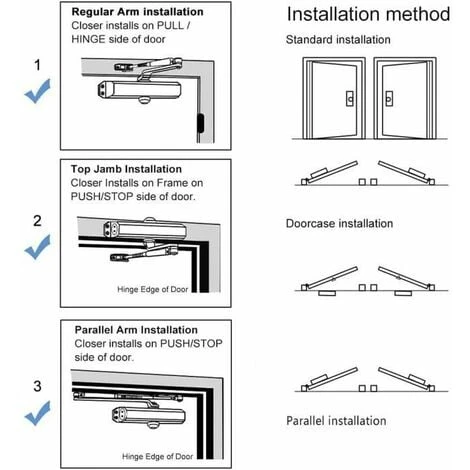 1

Regular Arm installation
Closer installs on PULL / HINGE side of door

2

Top Jamb Installation
Closer Installs on Frame on PUSH/STOP side of door.

Hinge Edge of Door

3

Parallel Arm Installation
Closer installs on PUSH/STOP side of door.

Hinge Edge of Door

Installation method

Standard installation

Doorcase installation

Parallel installation