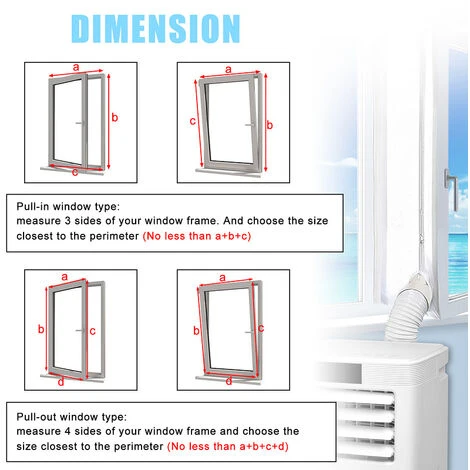 DIMENSION

a
b
c

a
c
b

Pull-in window type:
measure 3 sides of your window frame. And choose the size closest to the perimeter (No less than a+b+c)

a
b
c
d

a
b
c
d

Pull-out window type:
measure 4 sides of your window frame and choose the size closest to the perimeter (No less than a+b+c+d)