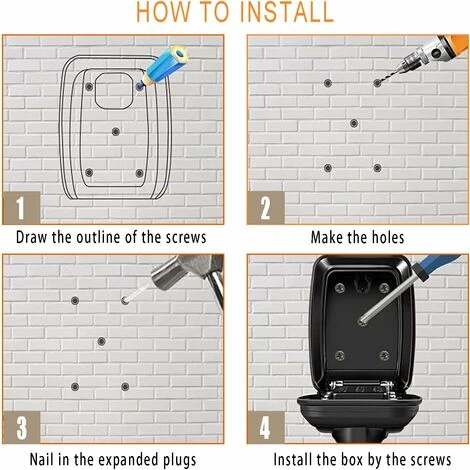 HOW TO INSTALL

1

Draw the outline of the screws

2

Make the holes

3

Nail in the expanded plugs

4

Install the box by the screws