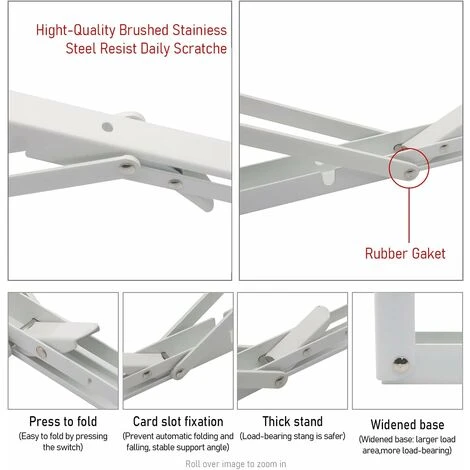 Hight-Quality Brushed Stainiess Steel Resist Daily Scratche

Rubber Gaket

Press to fold
(Easy to fold by pressing the switch)

Card slot fixation
(Prevent automatic folding and falling, stable support angle)

Thick stand
(Load-bearing stang is safer)

Widened base
(Widened base: larger load area,more load-bearing)

Roll over image to zoom in