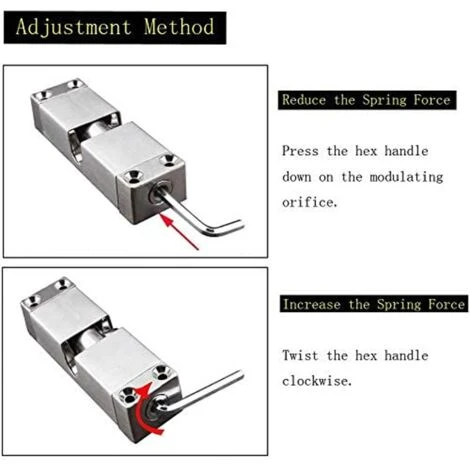 Adjustment Method

Reduce the Spring Force

Press the hex handle down on the modulating orifice.

Increase the Spring Force

Twist the hex handle clockwise.