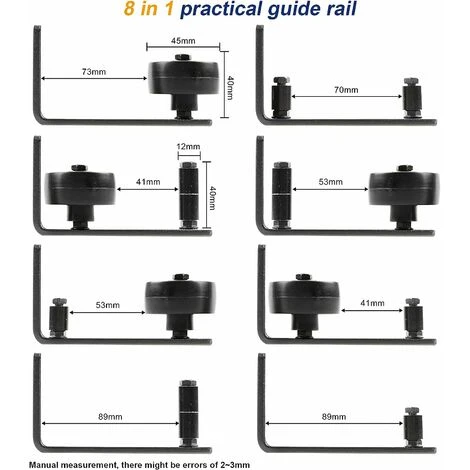 8 in 1 practical guide rail

45mm
73mm
40mm

70mm

12mm
41mm
40mm

53mm

53mm

41mm

89mm

89mm

Manual measurement, there might be errors of 2~3mm