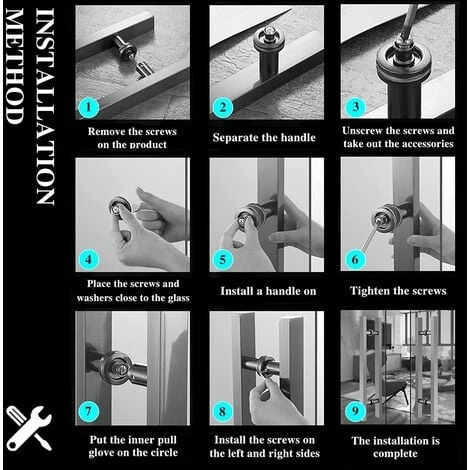 INSTALLATION METHOD

1
Remove the screws on the product

2
Separate the handle

3
Unscrew the screws and take out the accessories

4
Place the screws and washers close to the glass

5
Install a handle on

6
Tighten the screws

7
Put the inner pull glove on the circle

8
Install the screws on the left and right sides

9
The installation is complete