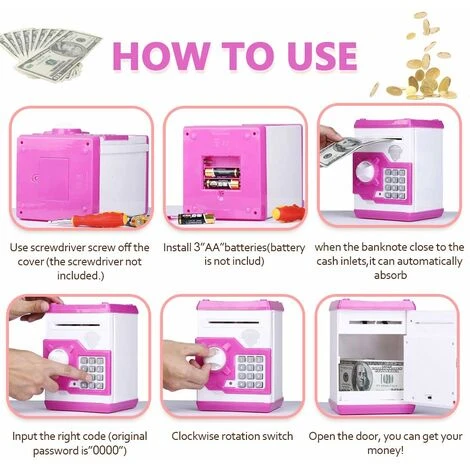 HOW TO USE

Use screwdriver screw off the cover (the screwdriver not included.)

Install 3"AA"batteries(battery is not includ)

when the banknote close to the cash inlets,it can automatically absorb

Input the right code (original password is"0000")

Clockwise rotation switch

Open the door, you can get your money!