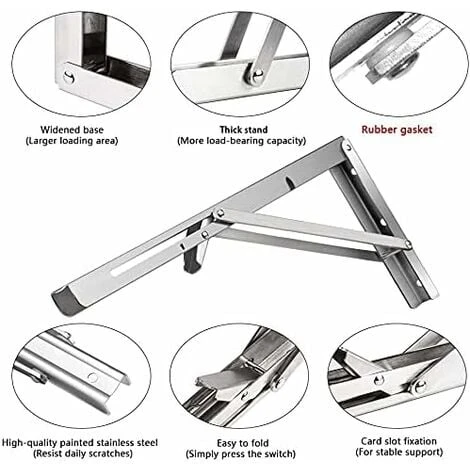 Widened base
(Larger loading area)

Thick stand
(More load-bearing capacity)

Rubber gasket

High-quality painted stainless steel
(Resist daily scratches)

Easy to fold
(Simply press the switch)

Card slot fixation
(For stable support)