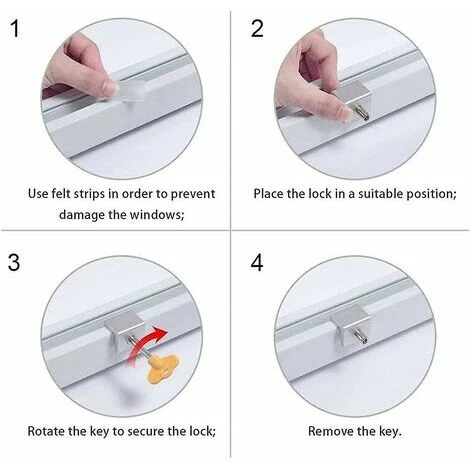 1

Use felt strips in order to prevent damage the windows;

2

Place the lock in a suitable position;

3

Rotate the key to secure the lock;

4

Remove the key.