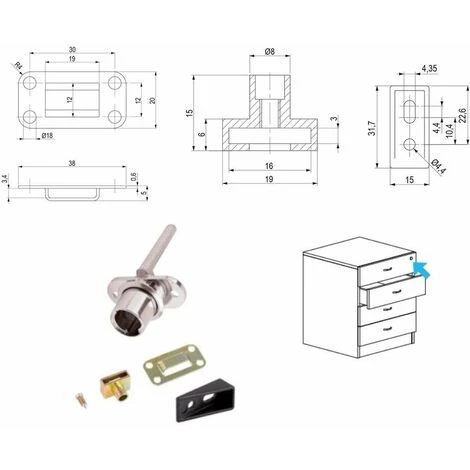 30
19
R4
12
12
20
Ø18
38
3,4
0,6
5
Ø8
15
6
3
16
19
4,35
31,7
4,4
10,4
22,6
Ø4,4
15