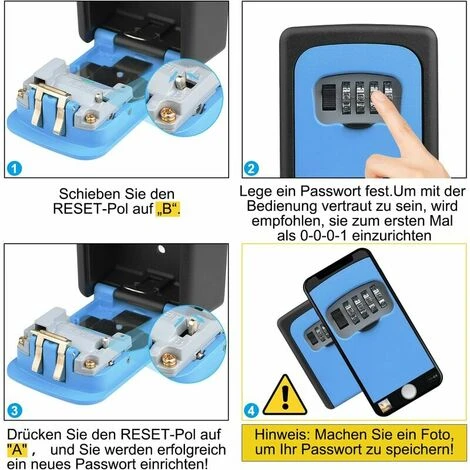 1

Schieben Sie den RESET-Pol auf „B“.

2

Lege ein Passwort fest.Um mit der Bedienung vertraut zu sein, wird empfohlen, sie zum ersten Mal als 0-0-0-1 einzurichten

3

Drücken Sie den RESET-Pol auf "A" ,  und Sie werden erfolgreich ein neues Passwort einrichten!

4

Hinweis: Machen Sie ein Foto, um Ihr Passwort zu speichern!