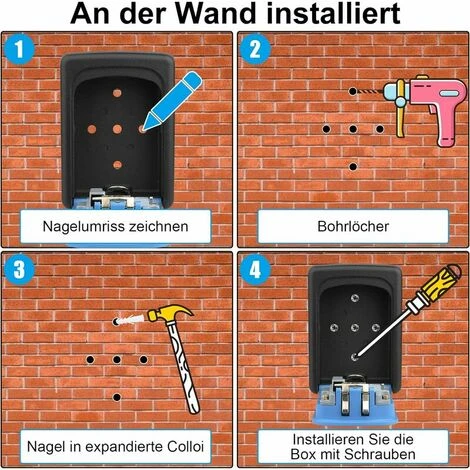 An der Wand installiert

1

Nagelumriss zeichnen

2

Bohrlöcher

3

Nagel in expandierte Colloi

4

Installieren Sie die Box mit Schrauben