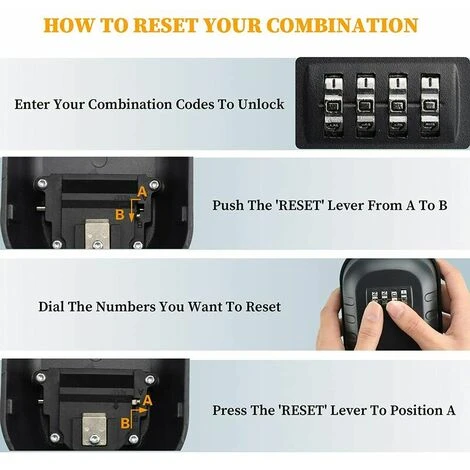 HOW TO RESET YOUR COMBINATION

Enter Your Combination Codes To Unlock

A
B

Push The 'RESET' Lever From A To B

Dial The Numbers You Want To Reset

A
B

Press The 'RESET' Lever To Position A