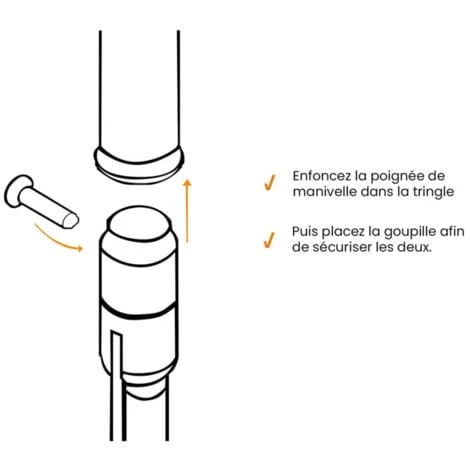 ✓ Enfoncez la poignée de manivelle dans la tringle

✓ Puis placez la goupille afin de sécuriser les deux.