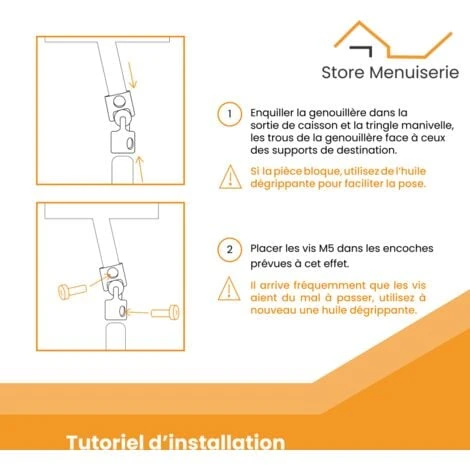 Store Menuiserie

1

Enquiller la genouillère dans la sortie de caisson et la tringle manivelle, les trous de la genouillère face à ceux des supports de destination.

Si la pièce bloque, utilisez de l'huile dégrippante pour faciliter la pose.

2

Placer les vis M5 dans les encoches prévues à cet effet.

Il arrive fréquemment que les vis aient du mal à passer, utilisez à nouveau une huile dégrippante.

Tutoriel d'installation