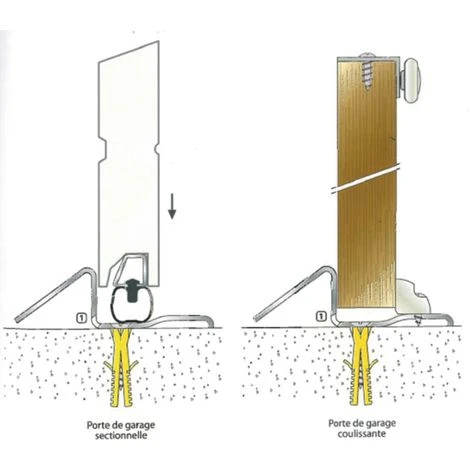 1

Porte de garage sectionnelle

1

Porte de garage coulissante