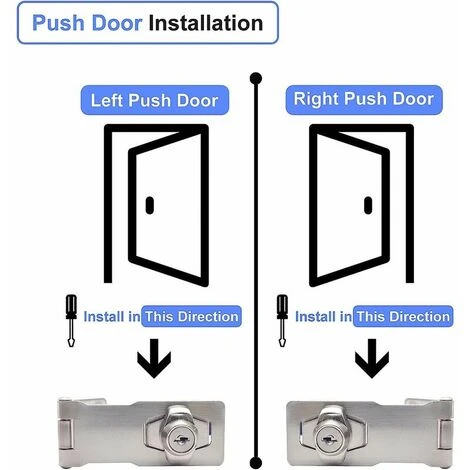 Push Door Installation

Left Push Door

Install in This Direction

Right Push Door

Install in This Direction