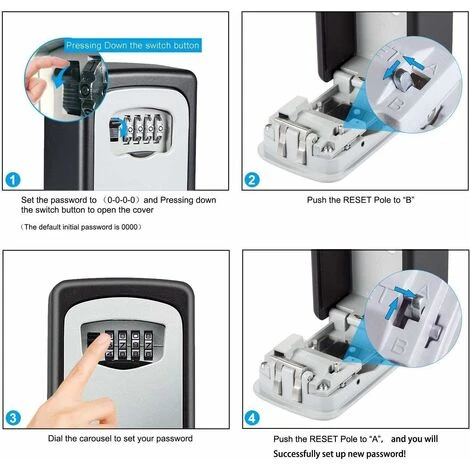 Pressing Down the switch button

1

Set the password to （0-0-0-0）and Pressing down the switch button to open the cover

（The default initial password is 0000）

A
B

2

Push the RESET Pole to "B"

3

Dial the carousel to set your password

A
B

4

Push the RESET Pole to "A"， and you will Successfully set up new password!