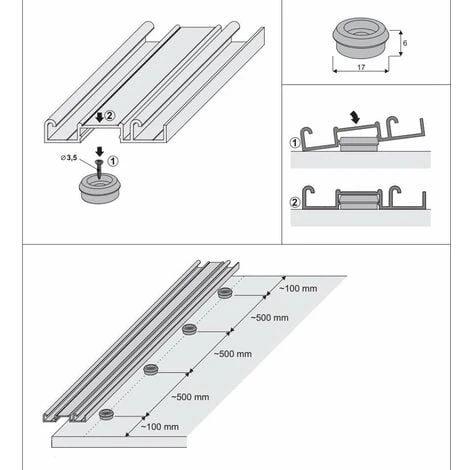 2

⌀3,5

1

6

17

1

2

~100 mm

~500 mm

~500 mm

~500 mm

~100 mm