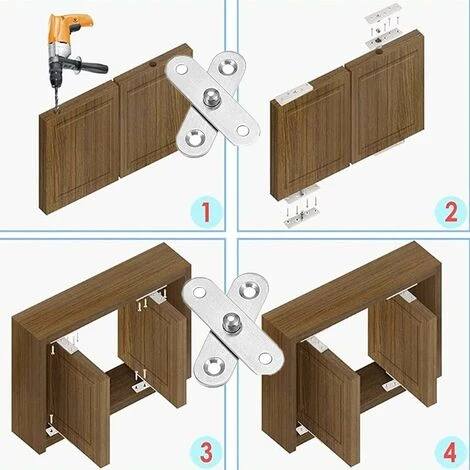 1

2

3

4