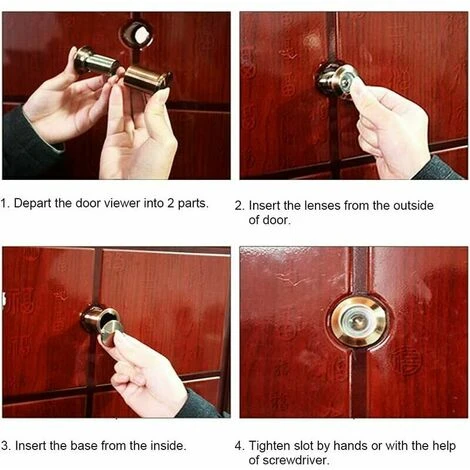 1. Depart the door viewer into 2 parts.

2. Insert the lenses from the outside of door.

3. Insert the base from the inside.

4. Tighten slot by hands or with the help of screwdriver.