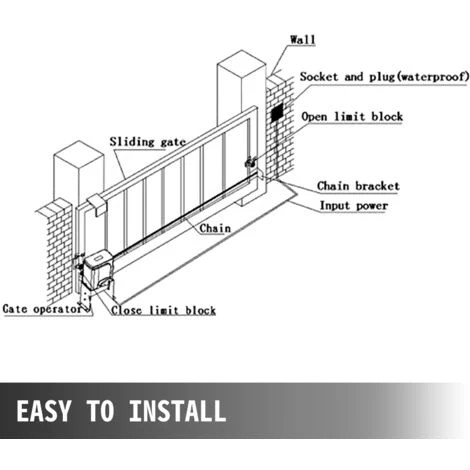 Wall

Socket and plug(waterproof)

Open limit block

Sliding gate

Chain bracket

Input power

Chain

Gate operator

Close limit block

EASY TO INSTALL