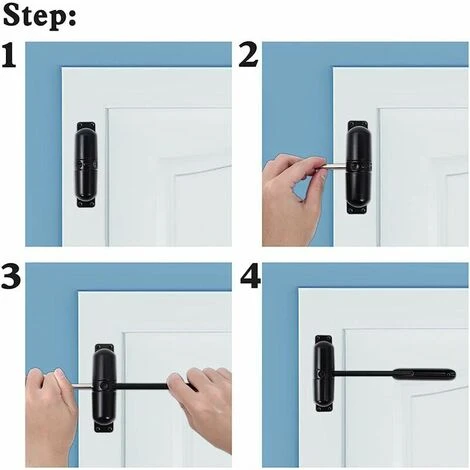 Step:

1

2

3

4