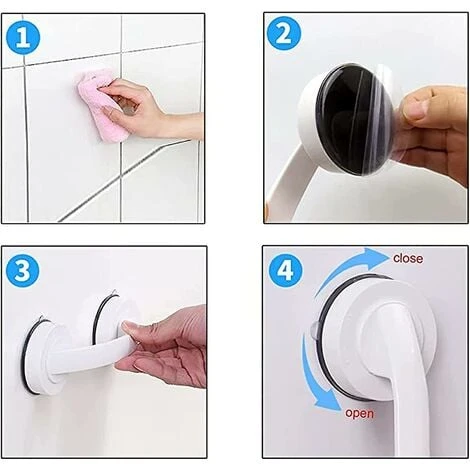 1

2

3

4
close
open