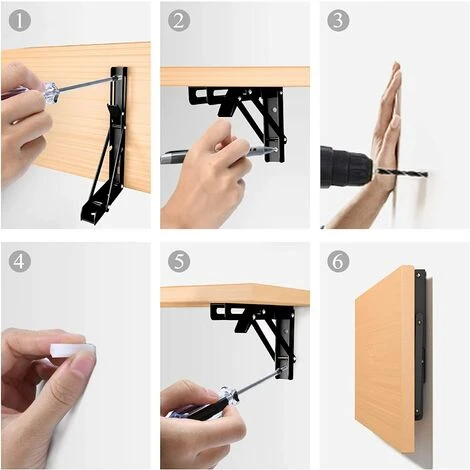 1
2
3
4
5
6