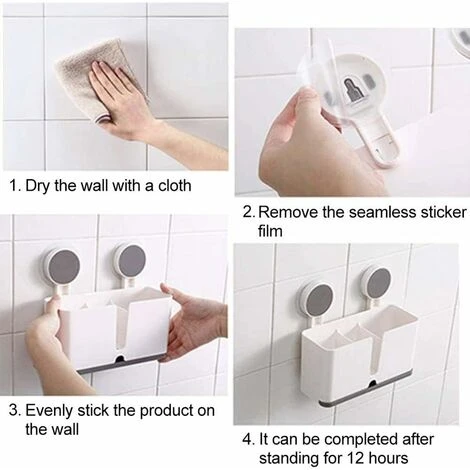 1. Dry the wall with a cloth

2. Remove the seamless sticker film

3. Evenly stick the product on the wall

4. It can be completed after standing for 12 hours